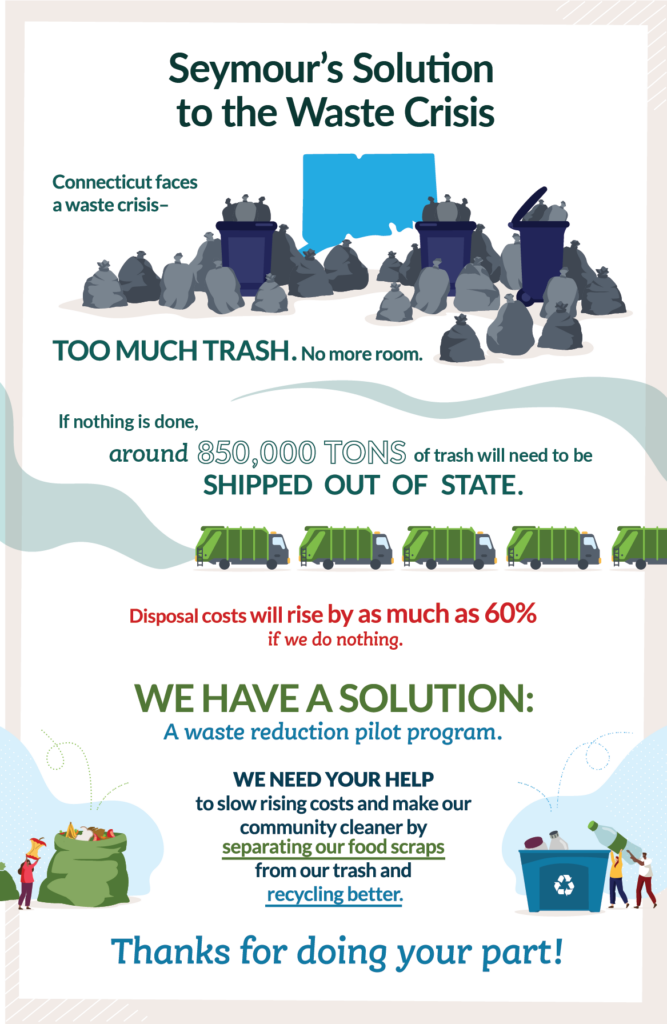 Seymour's Solution to the Waste Crisis

Connecticut faces a waste crisis–

TOO MUCH TRASH. No more room.

If nothing is done,

around 850,000 TONS of trash will need to be SHIPPED OUT OF STATE.

Disposal costs will rise by as much as 60% if we do nothing.

WE HAVE A SOLUTION:

A waste reduction pilot program.

WE NEED YOUR HELP to slow rising costs and make our community cleaner by separating our food scraps from our trash and recycling better.

Thanks for doing your part!