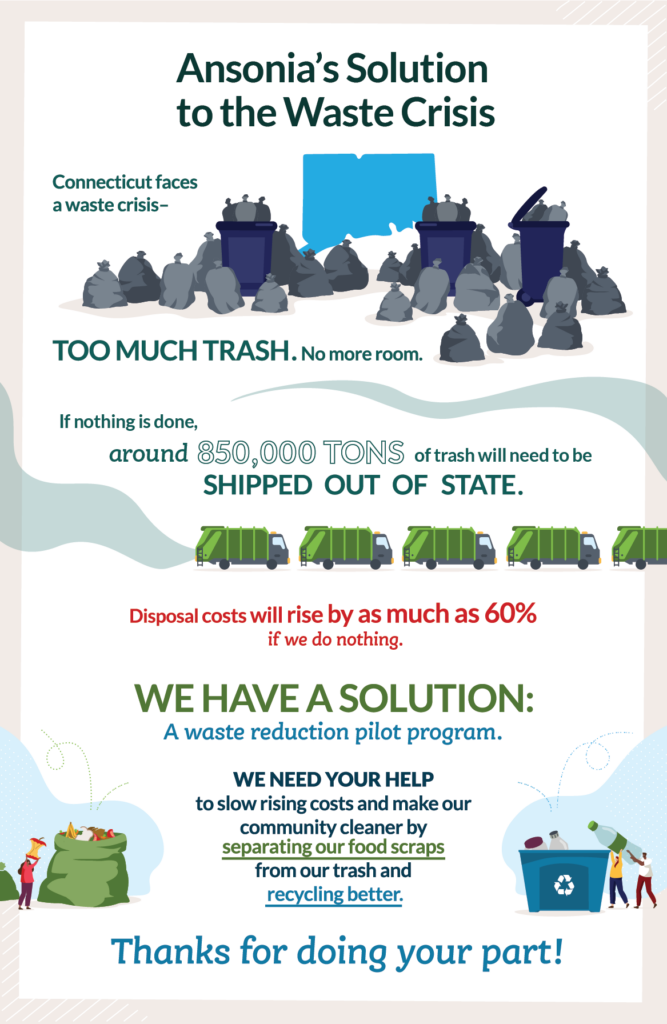 Ansonia's Solution to the Waste Crisis

Connecticut faces a waste crisis–

TOO MUCH TRASH. No more room.

If nothing is done, around 850,000 TONS of trash will need to be SHIPPED OUT OF STATE.

Disposal costs will rise by as much as 60% if we do nothing.

WE HAVE A SOLUTION:
A waste reduction pilot program.

WE NEED YOUR HELP to slow rising costs and make our community cleaner by separating our food scraps from our trash and recycling better.

Thanks for doing your part!